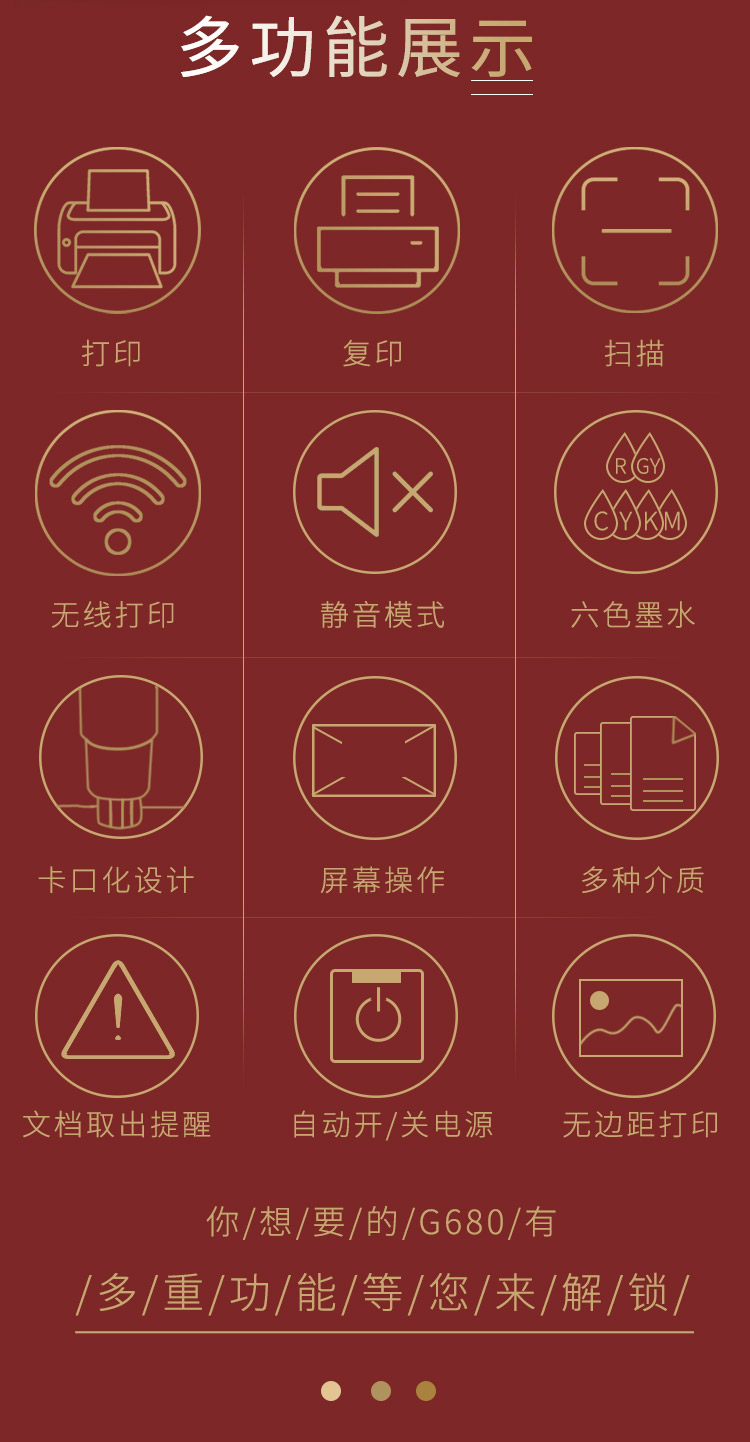 多功能展示

打印

复印

扫描

无线打印

静音模式

R GY
C Y K M

六色墨水

卡口化设计

屏幕操作

多种介质

文档取出提醒

自动开/关电源

无边距打印

你/想/要/的/G680/有

/多/重/功/能/等/您/来/解/锁/