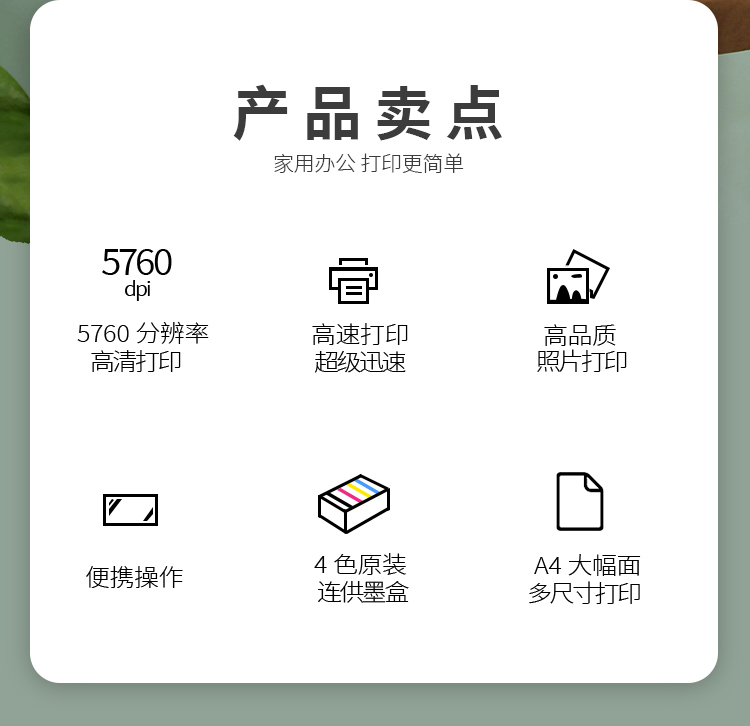 产品卖点
家用办公 打印更简单

5760
dpi

5760分辨率
高清打印

高速打印
超级迅速

高品质
照片打印

便携操作

4色原装
连供墨盒

A4大幅面
多尺寸打印