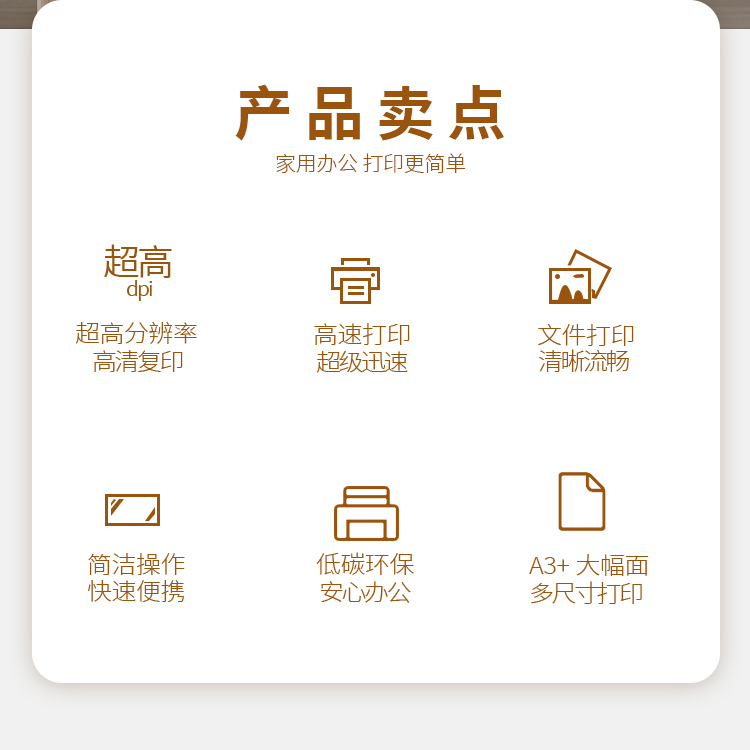 产品卖点
家用办公 打印更简单

超高
dpi
超高分辨率
高清复印

高速打印
超级迅速

文件打印
清晰流畅

简洁操作
快速便携

低碳环保
安心办公

A3+ 大幅面
多尺寸打印