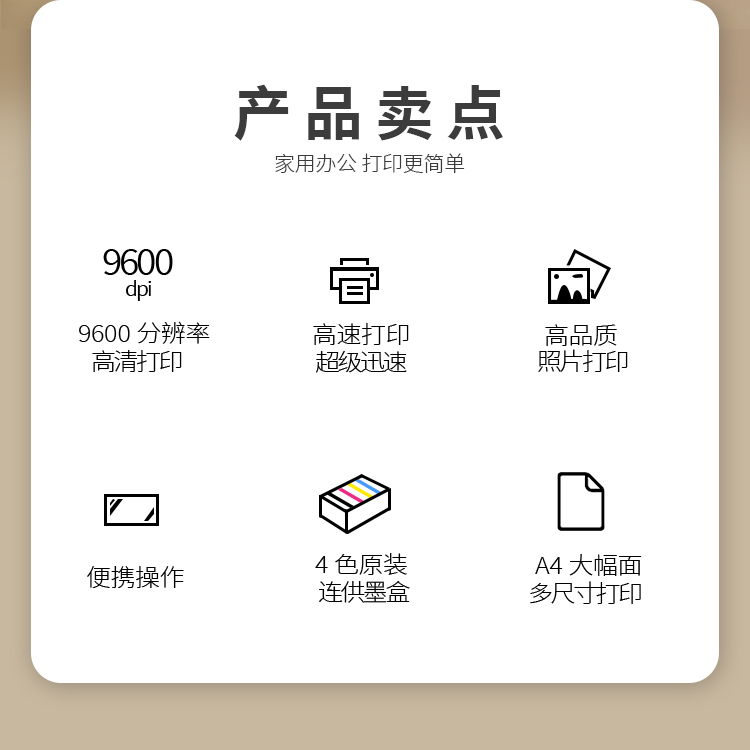 产品卖点

家用办公 打印更简单

9600
dpi

9600分辨率
高清打印

高速打印
超级迅速

高品质
照片打印

便携操作

4色原装
连供墨盒

A4大幅面
多尺寸打印