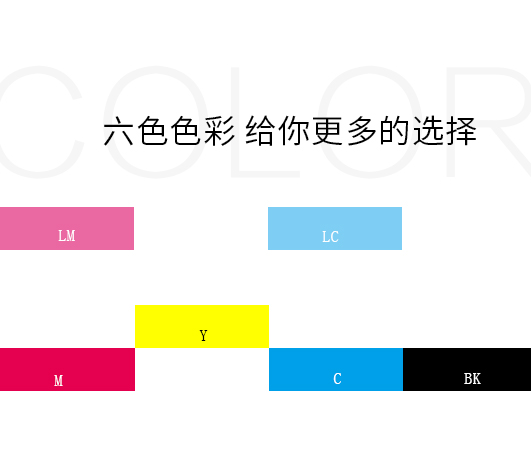 六色色彩 给你更多的选择

LM

LC

Y

M

C

BK

COLOR