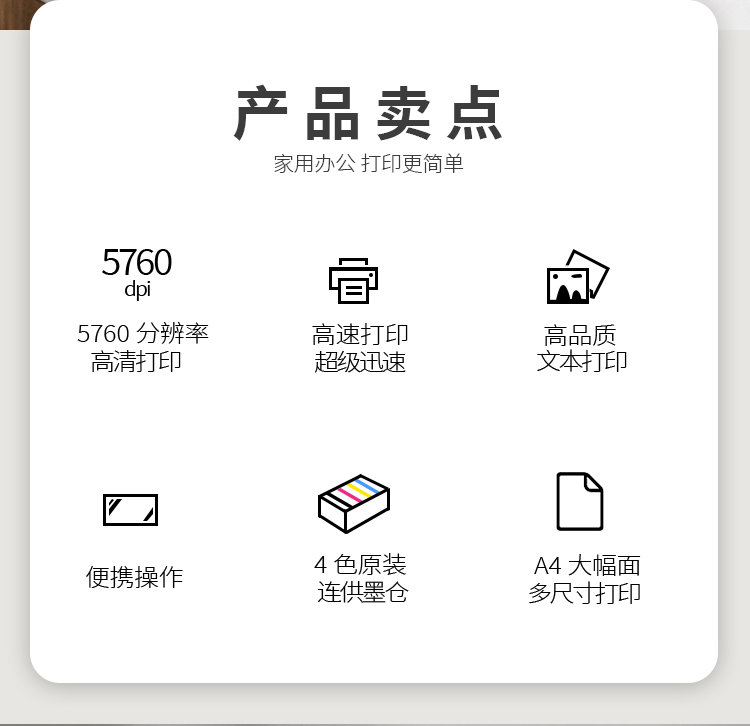 产品卖点

家用办公 打印更简单

5760
dpi

5760分辨率
高清打印

高速打印
超级迅速

高品质
文本打印

便携操作

4色原装
连供墨仓

A4大幅面
多尺寸打印