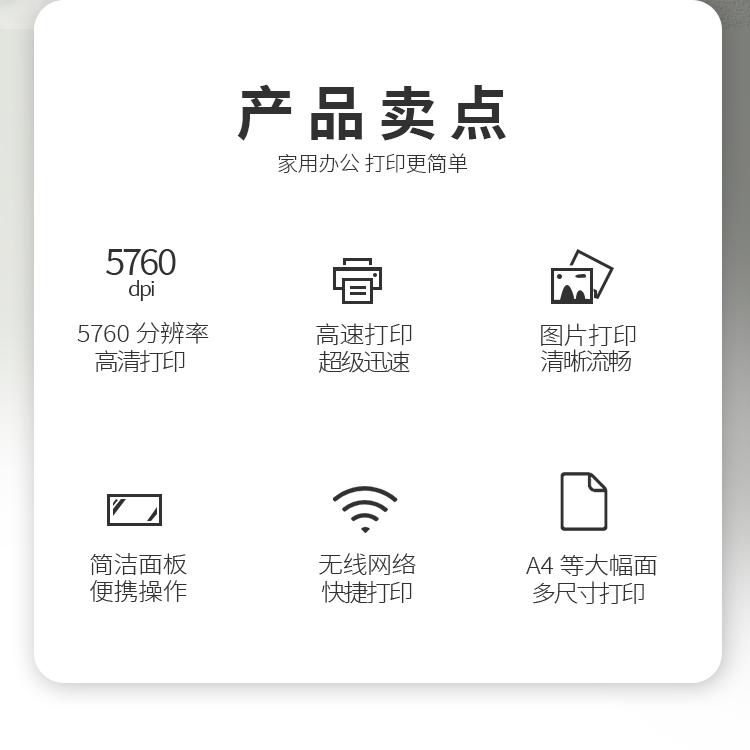 产品卖点
家用办公 打印更简单

5760
dpi

5760分辨率
高清打印

高速打印
超级迅速

图片打印
清晰流畅

简洁面板
便携操作

无线网络
快捷打印

A4等大幅面
多尺寸打印